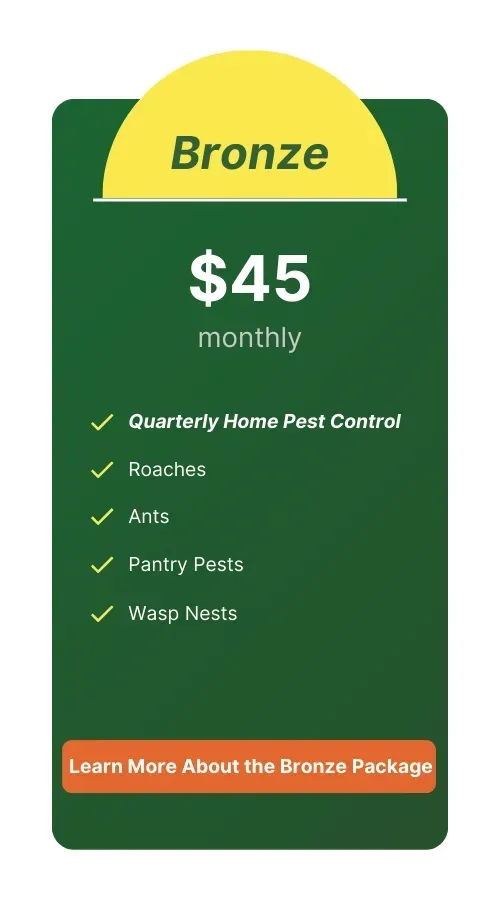 Bronze

$45

monthly

Quarterly Home Pest Control

Roaches

Ants

Pantry Pests

Wasp Nests

Learn More About the Bronze Package